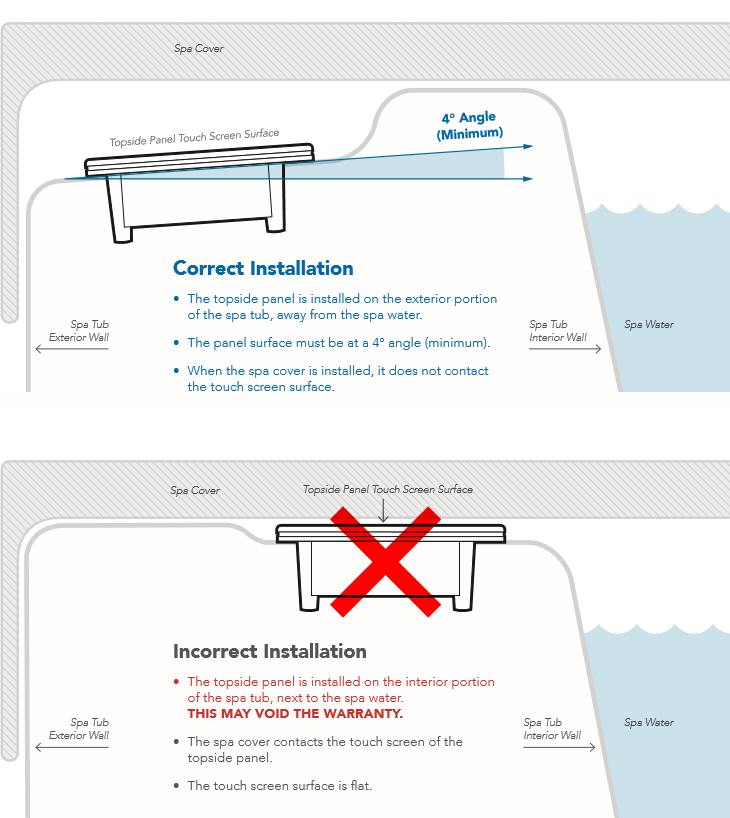 Spa Cover

Topside Panel Touch Screen Surface

4° Angle
(Minimum)

Correct Installation

• The topside panel is installed on the exterior portion of the spa tub, away from the spa water.

• The panel surface must be at a 4° angle (minimum).

• When the spa cover is installed, it does not contact the touch screen surface.

Spa Tub
Exterior Wall

Spa Tub
Interior Wall

Spa Water

Spa Cover

Topside Panel Touch Screen Surface

Incorrect Installation

• The topside panel is installed on the interior portion of the spa tub, next to the spa water.
THIS MAY VOID THE WARRANTY.

• The spa cover contacts the touch screen of the topside panel.

• The touch screen surface is flat.

Spa Tub
Exterior Wall

Spa Tub
Interior Wall

Spa Water